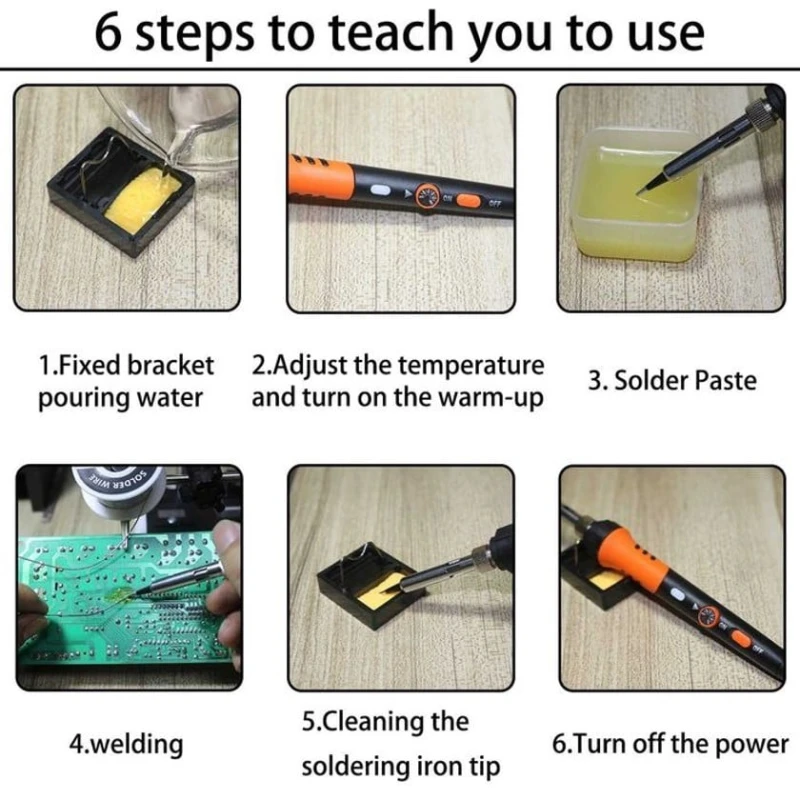 6 steps to teach you to use

ON OFF

1.Fixed bracket pouring water

2.Adjust the temperature and turn on the warm-up

3. Solder Paste

SOLDER WIRE

ON OFF

4.welding

5.Cleaning the soldering iron tip

6.Turn off the power