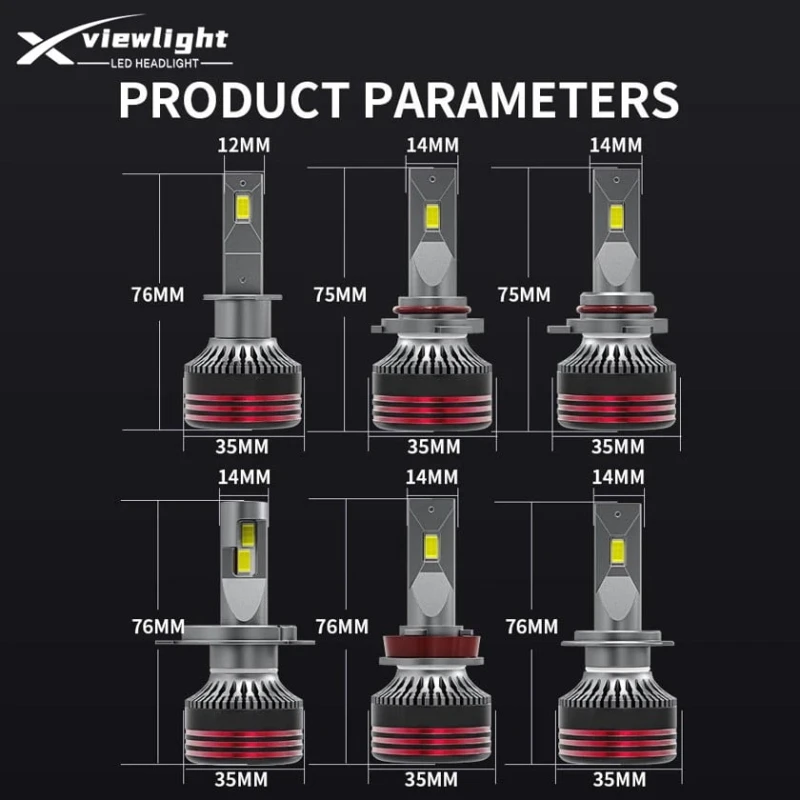 Xviewlight
LED HEADLIGHT

PRODUCT PARAMETERS

12MM
76MM
35MM

14MM
75MM
35MM

14MM
75MM
35MM

14MM
76MM
35MM

14MM
76MM
35MM

14MM
76MM
35MM