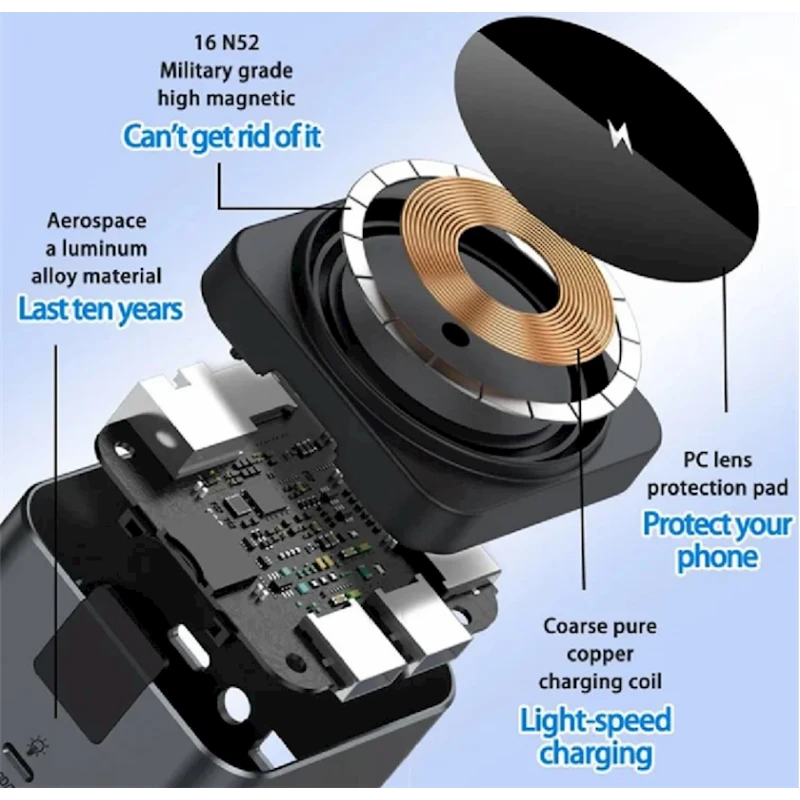 16 N52
Military grade
high magnetic
Can't get rid of it

Aerospace
a luminum
alloy material
Last ten years

PC lens
protection pad
Protect your phone

Coarse pure
copper
charging coil
Light-speed charging