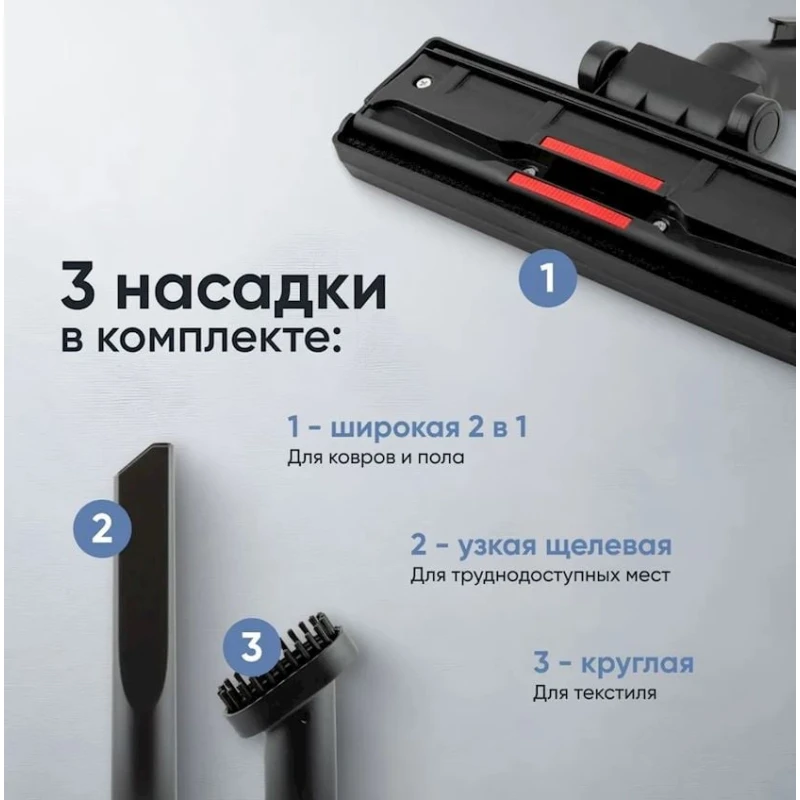 1

3 насадки
в комплекте:

1 - широкая 2 в 1
Для ковров и пола

2

2 - узкая щелевая
Для труднодоступных мест

3

3 - круглая
Для текстиля