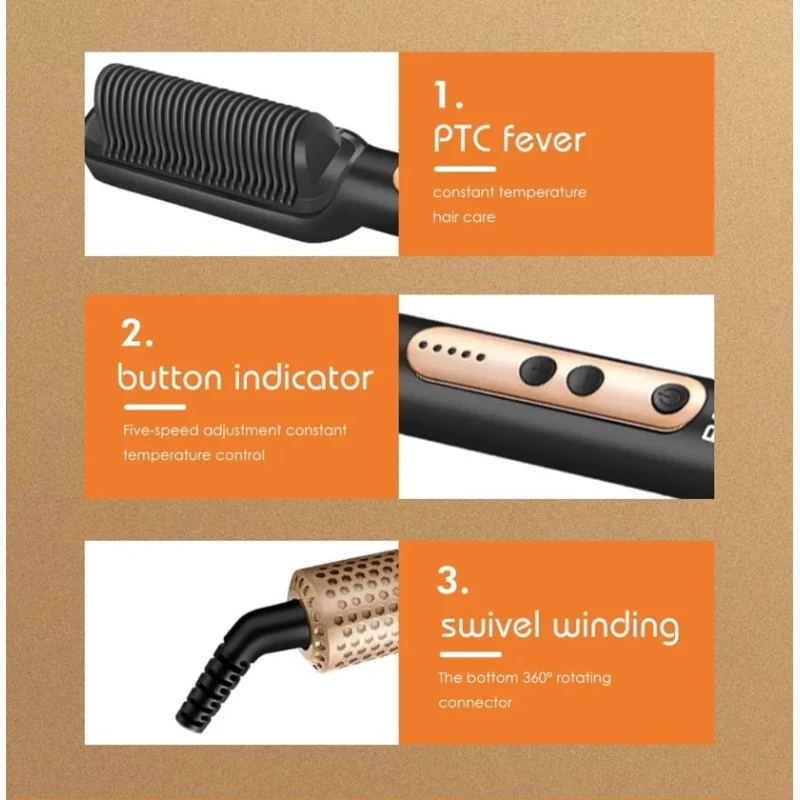 1.
PTC fever

constant temperature hair care

2.
button indicator

Five-speed adjustment constant temperature control

3.
swivel winding

The bottom 360° rotating connector