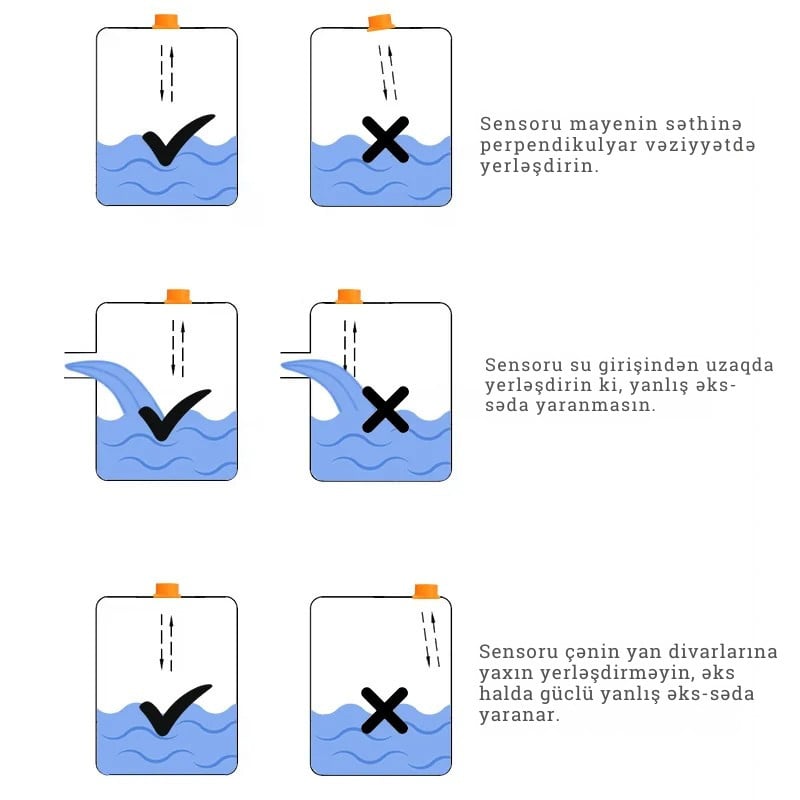 Sensoru mayenin səthinə perpendikulyar vəziyyətdə yerləşdirin.

Sensoru su girişindən uzaqda yerləşdirin ki, yanlış əks-səda yaranmasın.

Sensoru çənin yan divarlarına yaxın yerləşdirməyin, əks halda güclü yanlış əks-səda yaranar.