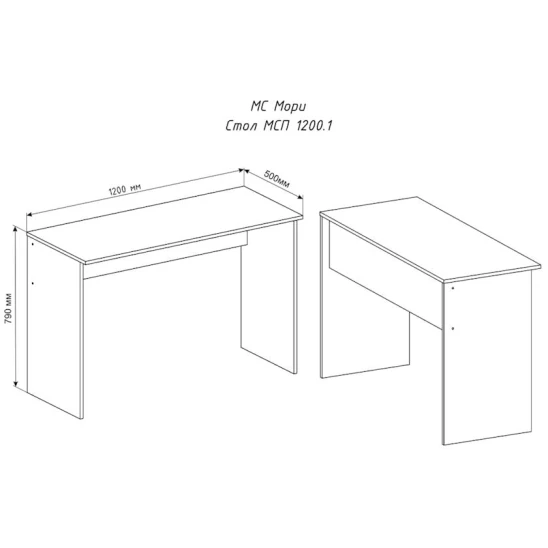 МС Мори
Стол МСП 1200.1

1200 мм
500мм
790 мм