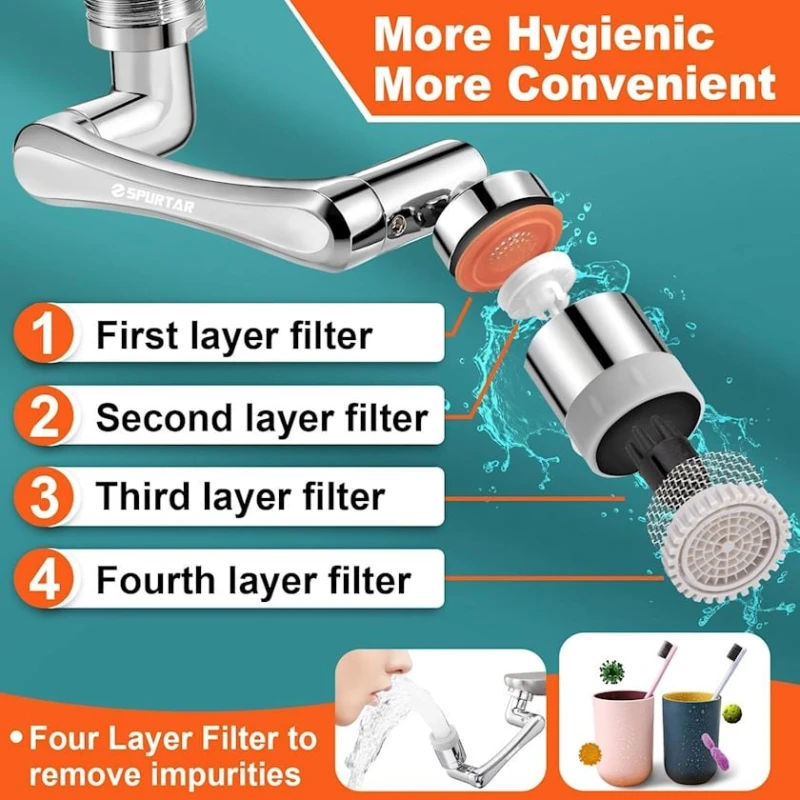 More Hygienic
More Convenient

SPURTAR

1 First layer filter

2 Second layer filter

3 Third layer filter

4 Fourth layer filter

• Four Layer Filter to remove impurities