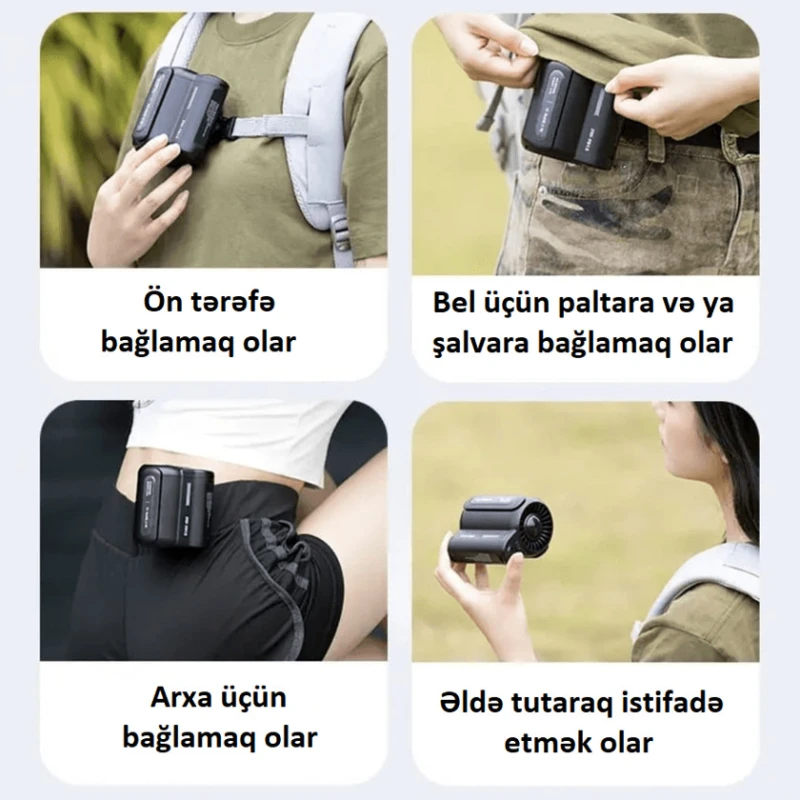 Ön tərəfə bağlamaq olar

Bel üçün paltara və ya şalvara bağlamaq olar

Arxa üçün bağlamaq olar

Əldə tutaraq istifadə etmək olar