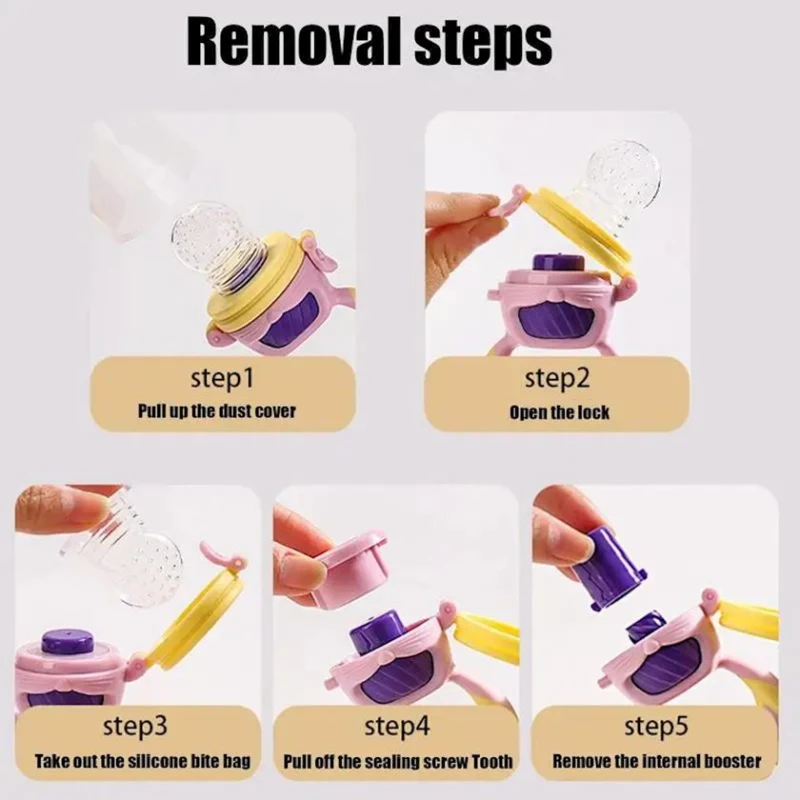 Removal steps

step1
Pull up the dust cover

step2
Open the lock

step3
Take out the silicone bite bag

step4
Pull off the sealing screw Tooth

step5
Remove the internal booster