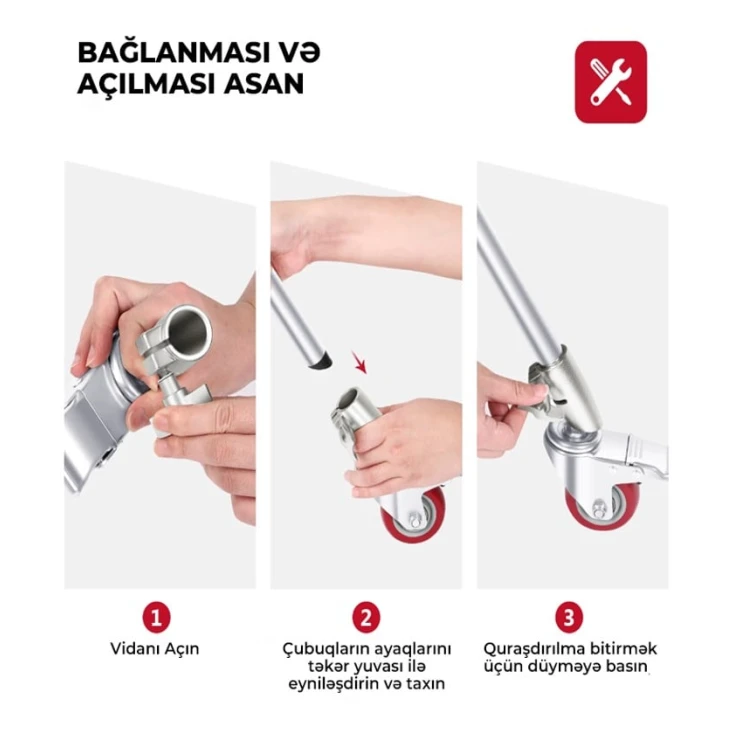 BAĞLANMASI VƏ AÇILMASI ASAN

1
Vidanı Açın

2
Çubuqların ayaqlarını təkər yuvası ilə eyniləşdirin və taxın

3
Quraşdırılma bitirmək üçün düyməyə basın