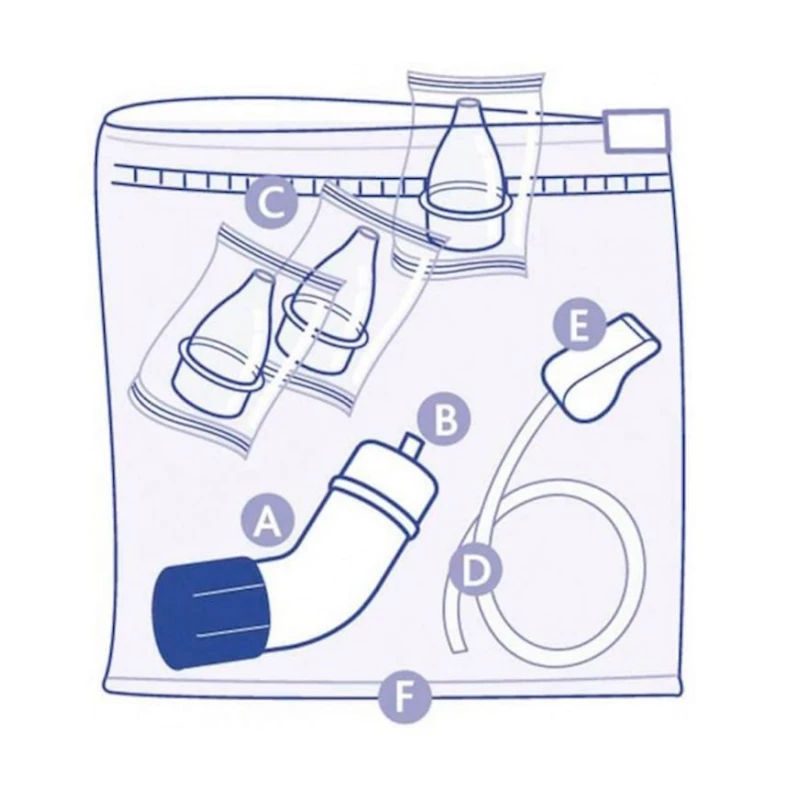 C
E
B
A
D
F