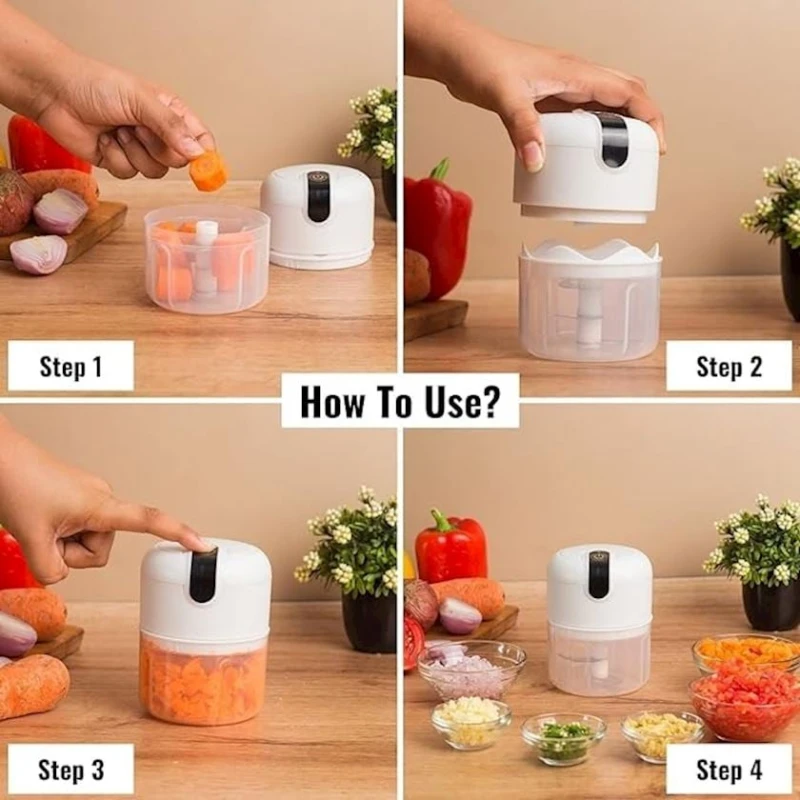 Step 1

Step 2

How To Use?

Step 3

Step 4