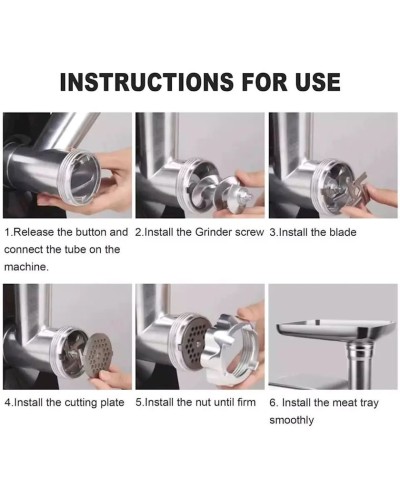 INSTRUCTIONS FOR USE

1.Release the button and connect the tube on the machine.

2.Install the Grinder screw

3.Install the blade

4.Install the cutting plate

5.Install the nut until firm

6. Install the meat tray smoothly