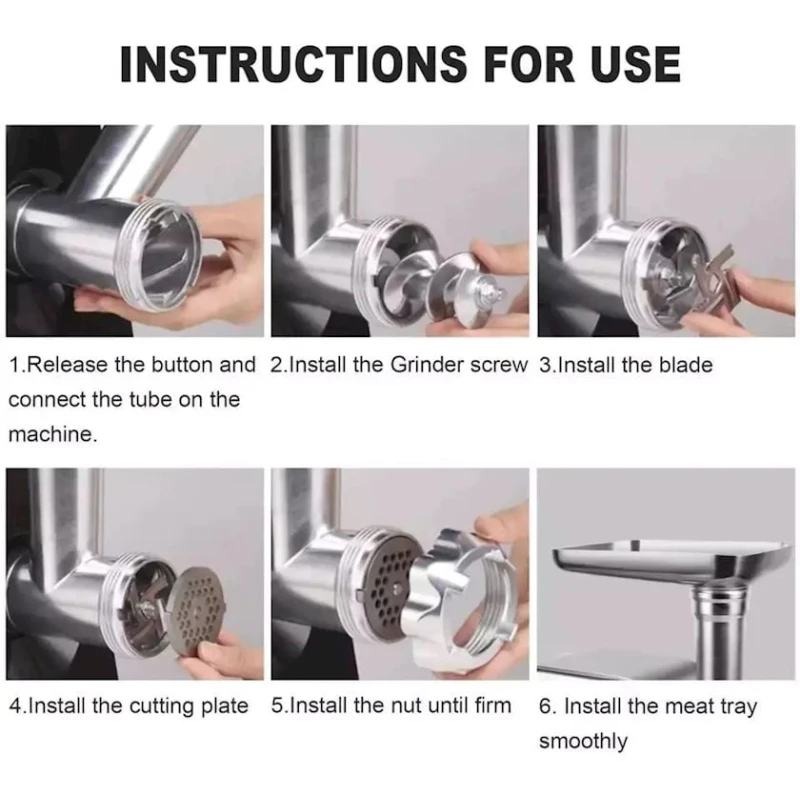 INSTRUCTIONS FOR USE

1.Release the button and connect the tube on the machine.

2.Install the Grinder screw

3.Install the blade

4.Install the cutting plate

5.Install the nut until firm

6. Install the meat tray smoothly