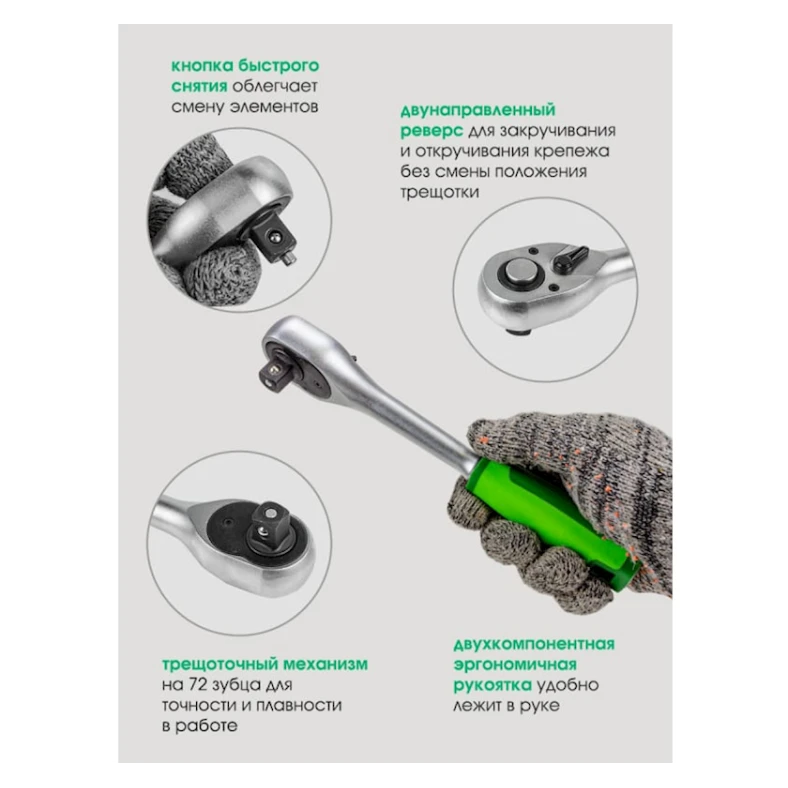 кнопка быстрого снятия облегчает смену элементов

двунаправленный реверс для закручивания и откручивания крепежа без смены положения трещотки

трещоточный механизм на 72 зубца для точности и плавности в работе

двухкомпонентная эргономичная рукоятка удобно лежит в руке