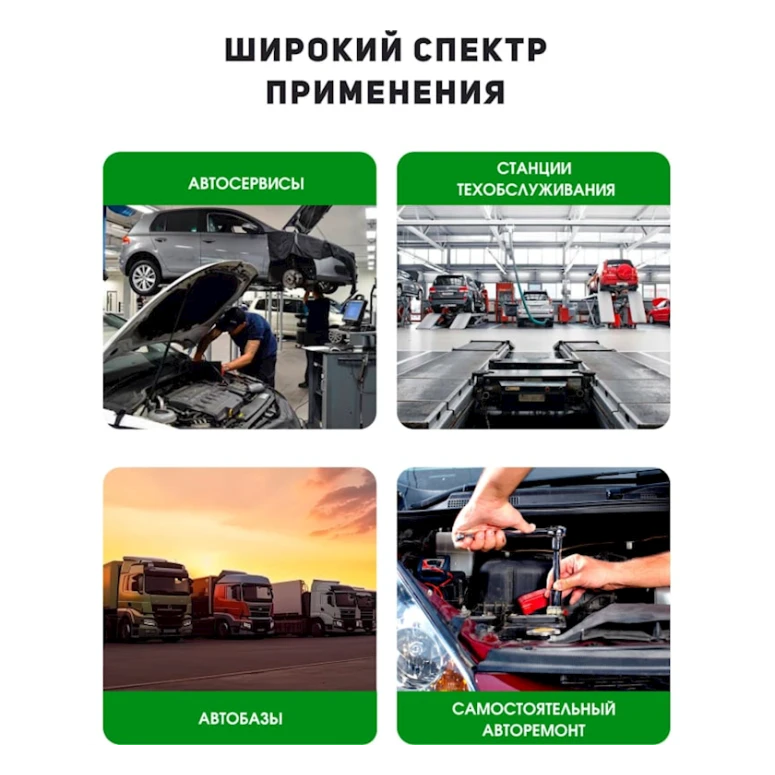 ШИРОКИЙ СПЕКТР ПРИМЕНЕНИЯ

АВТОСЕРВИСЫ

СТАНЦИИ ТЕХОБСЛУЖИВАНИЯ

АВТОБАЗЫ

САМОСТОЯТЕЛЬНЫЙ АВТОРЕМОНТ