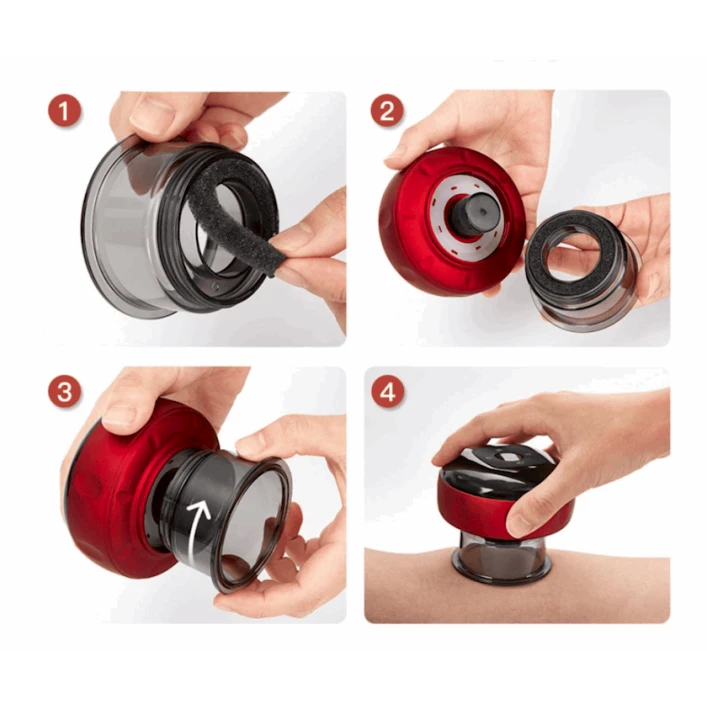 1

2

3

4