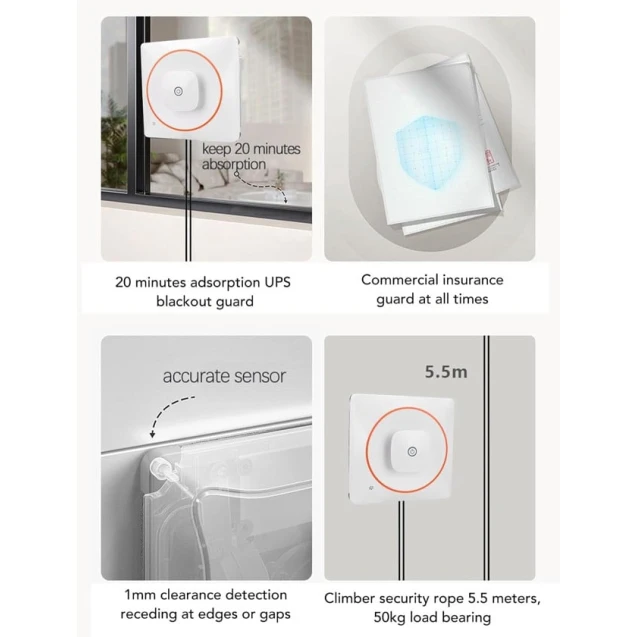 keep 20 minutes absorption

20 minutes adsorption UPS blackout guard

Commercial insurance guard at all times

accurate sensor

5.5m

1mm clearance detection receding at edges or gaps

Climber security rope 5.5 meters, 50kg load bearing