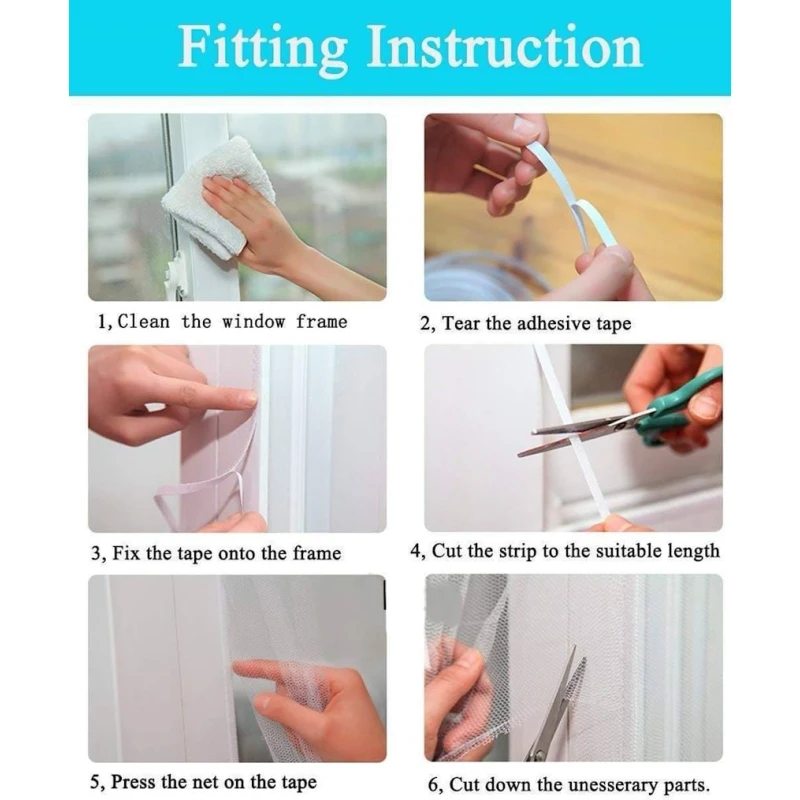 Fitting Instruction

1, Clean the window frame

2, Tear the adhesive tape

3, Fix the tape onto the frame

4, Cut the strip to the suitable length

5, Press the net on the tape

6, Cut down the unesserary parts.