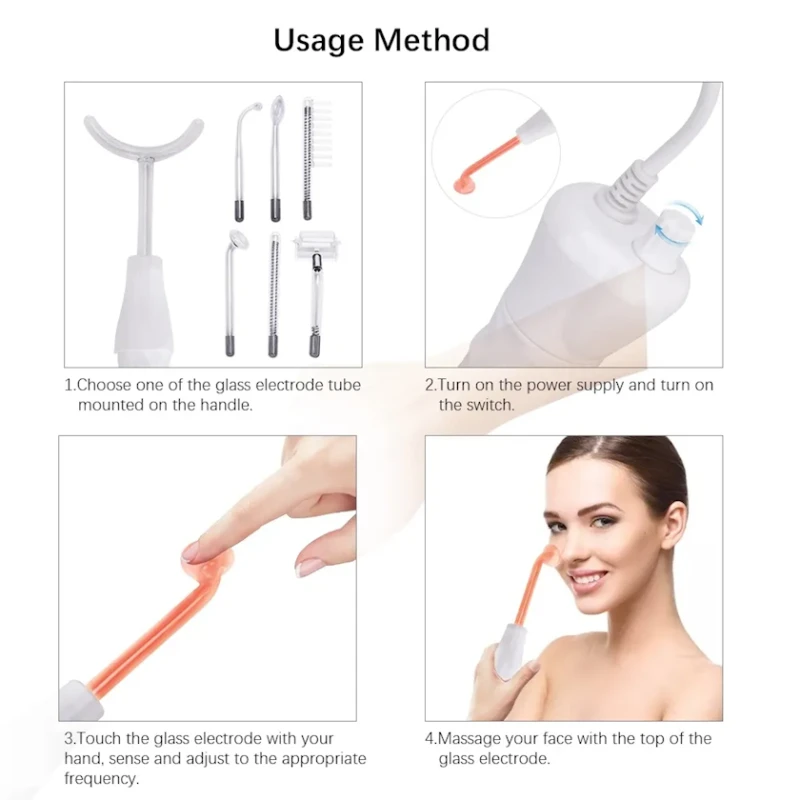 Usage Method

1.Choose one of the glass electrode tube mounted on the handle.

2.Turn on the power supply and turn on the switch.

3.Touch the glass electrode with your hand, sense and adjust to the appropriate frequency.

4.Massage your face with the top of the glass electrode.