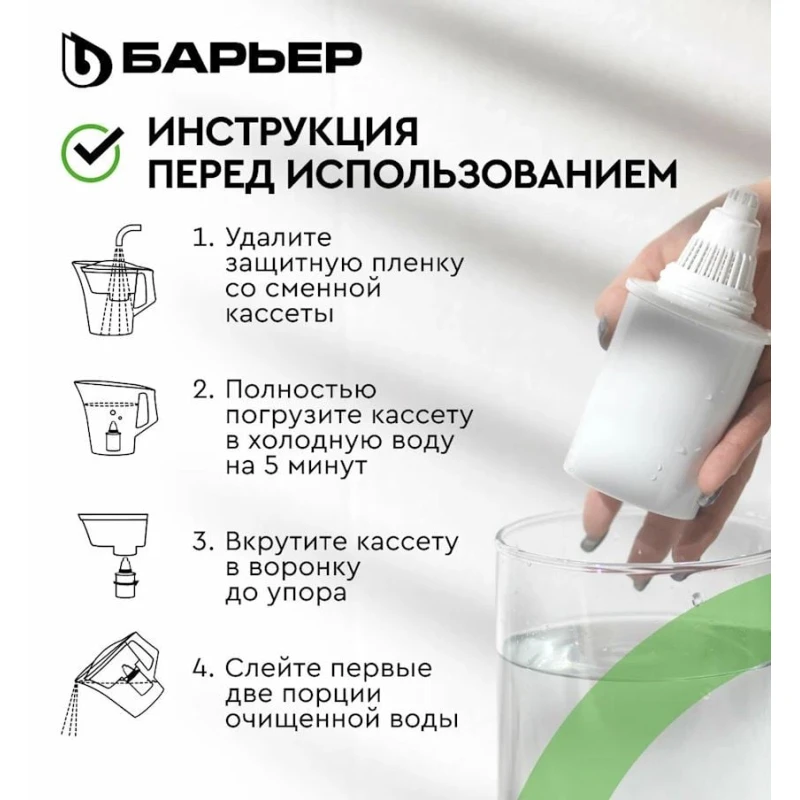 БАРЬЕР

ИНСТРУКЦИЯ ПЕРЕД ИСПОЛЬЗОВАНИЕМ

1. Удалите защитную пленку со сменной кассеты

2. Полностью погрузите кассету в холодную воду на 5 минут

3. Вкрутите кассету в воронку до упора

4. Слейте первые две порции очищенной воды