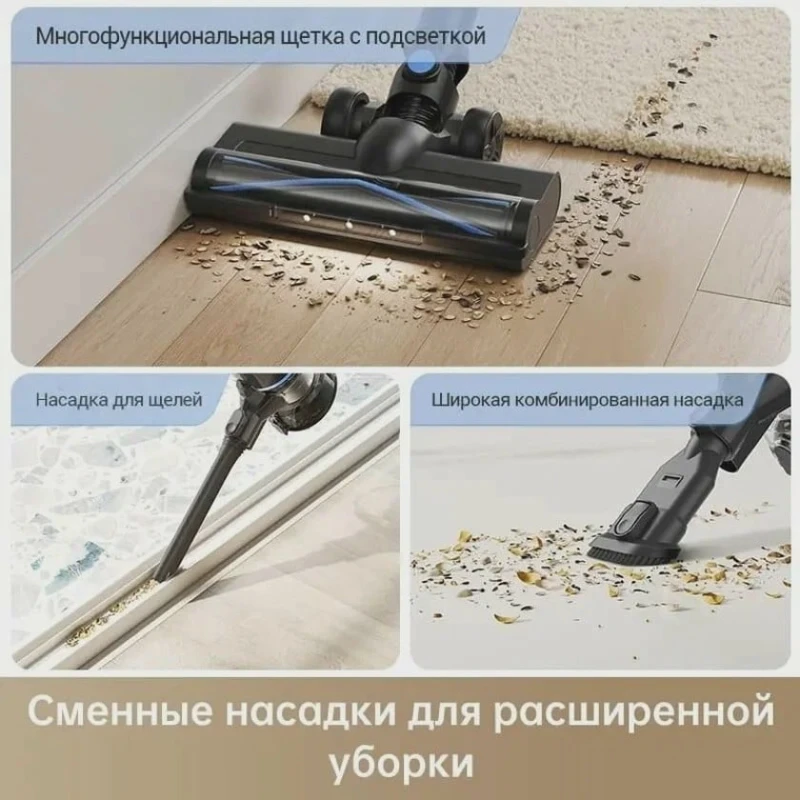 Многофункциональная щетка с подсветкой

Насадка для щелей

Широкая комбинированная насадка

Сменные насадки для расширенной уборки