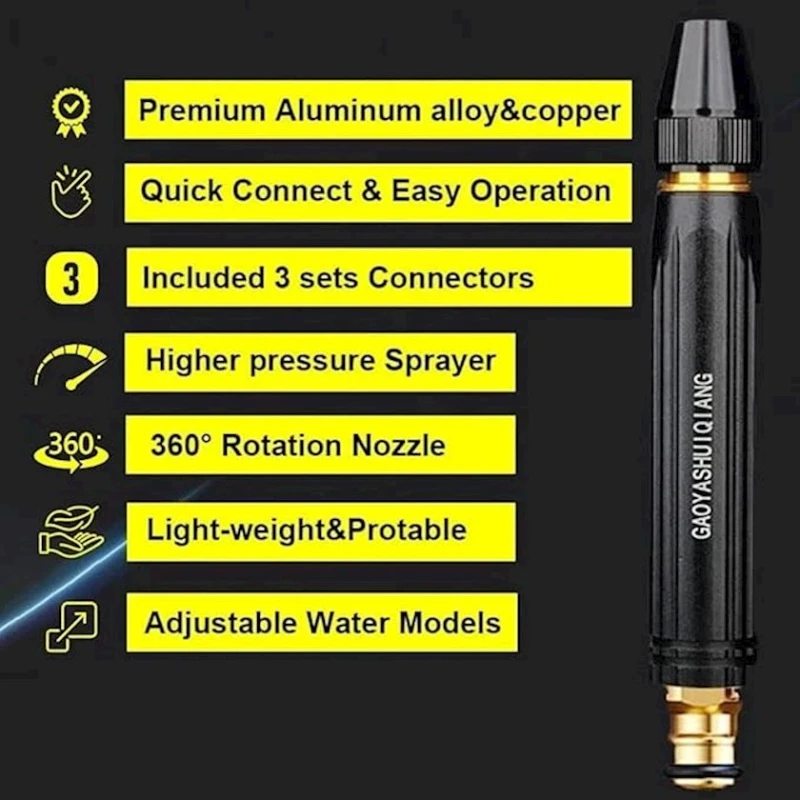 Premium Aluminum alloy&copper

Quick Connect & Easy Operation

3

Included 3 sets Connectors

Higher pressure Sprayer

360°

360° Rotation Nozzle

Light-weight&Protable

Adjustable Water Models

GAOYASHUIQIANG