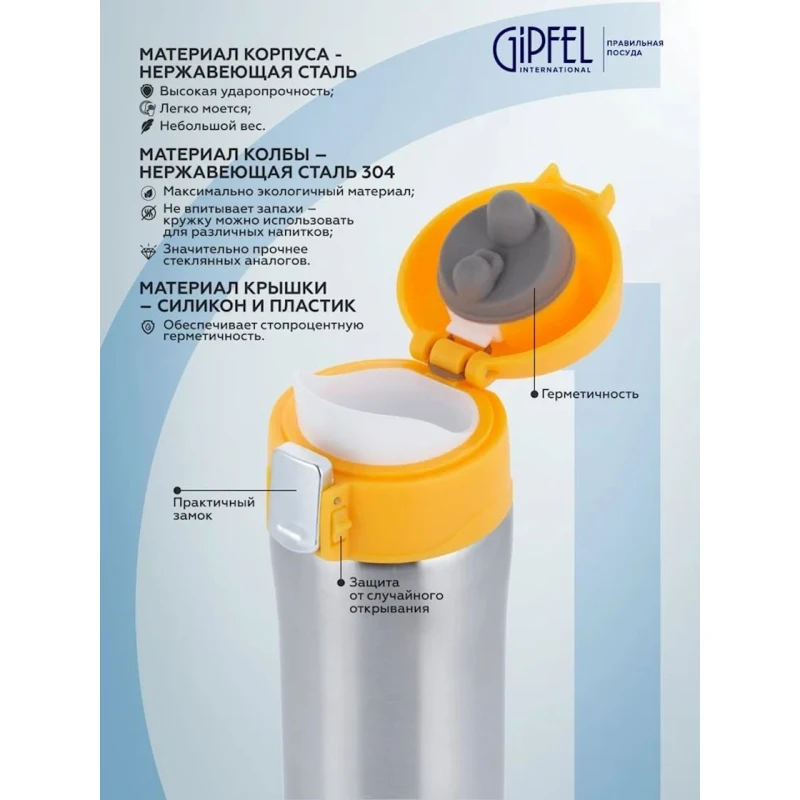 GIPFEL INTERNATIONAL

ПРАВИЛЬНАЯ ПОСУДА

МАТЕРИАЛ КОРПУСА - НЕРЖАВЕЮЩАЯ СТАЛЬ

Высокая ударопрочность;

Легко моется;

Небольшой вес.

МАТЕРИАЛ КОЛБЫ – НЕРЖАВЕЮЩАЯ СТАЛЬ 304

Максимально экологичный материал;

Не впитывает запахи – кружку можно использовать для различных напитков;

Значительно прочнее стеклянных аналогов.

МАТЕРИАЛ КРЫШКИ – СИЛИКОН И ПЛАСТИК

Обеспечивает стопроцентную герметичность.

Герметичность

Практичный замок

Защита от случайного открывания