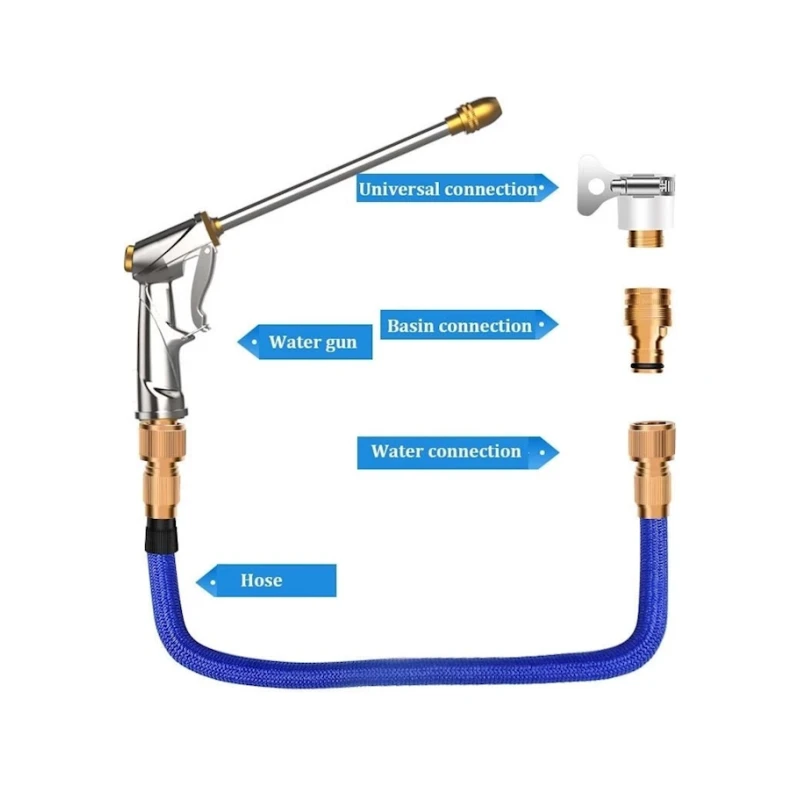 Universal connection

Basin connection

Water gun

Water connection

Hose