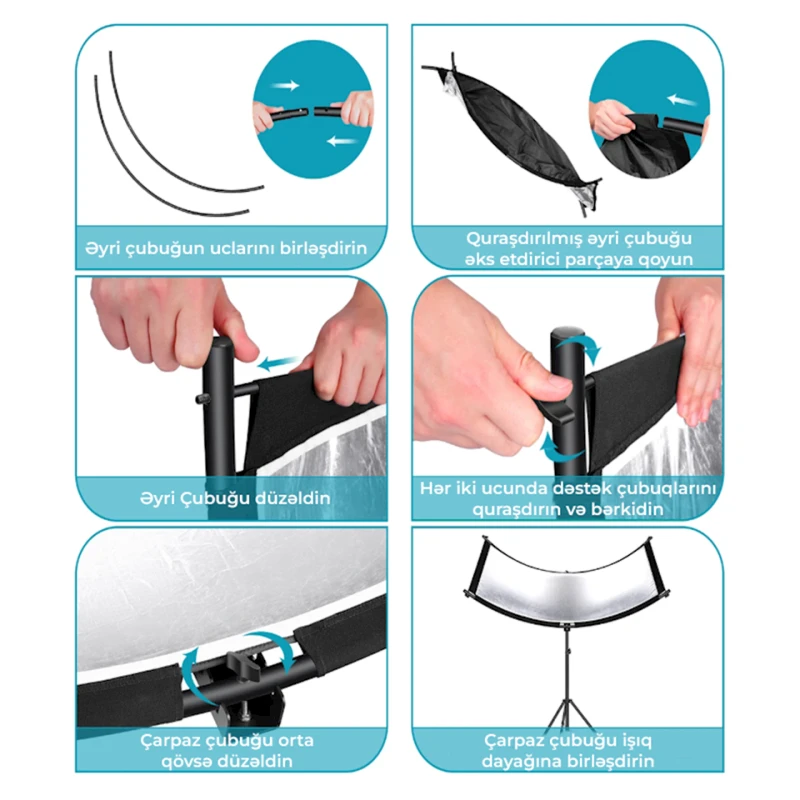 Əyri çubuğun uclarını birləşdirin

Quraşdırılmış əyri çubuğu əks etdirici parçaya qoyun

Əyri Çubuğu düzəldin

Hər iki ucunda dəstək çubuqlarını quraşdırın və bərkidin

Çarpaz çubuğu orta qövsə düzəldin

Çarpaz çubuğu işıq dayağına birləşdirin