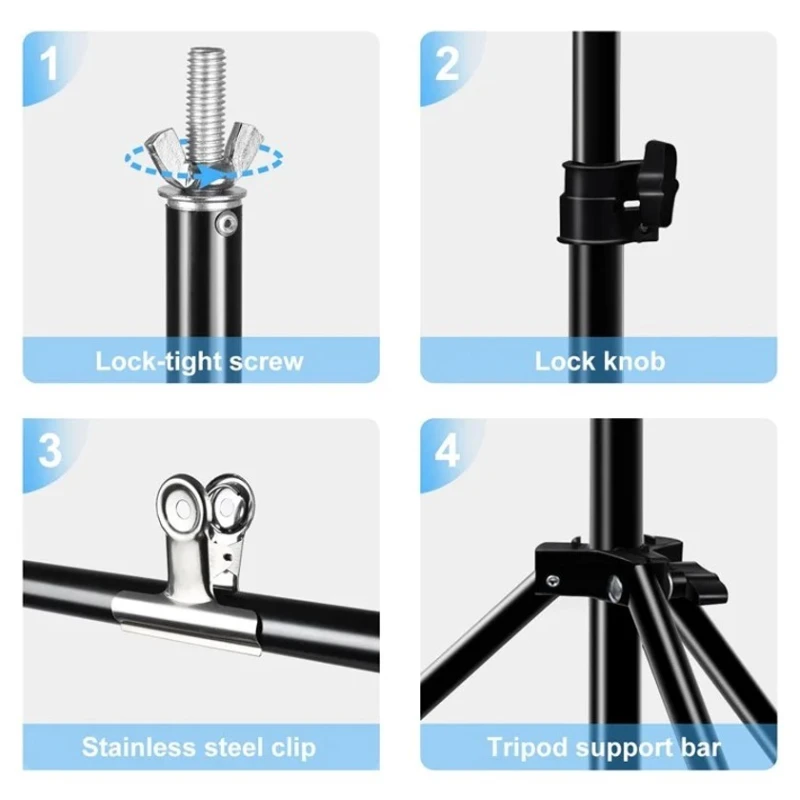 1
Lock-tight screw

2
Lock knob

3
Stainless steel clip

4
Tripod support bar