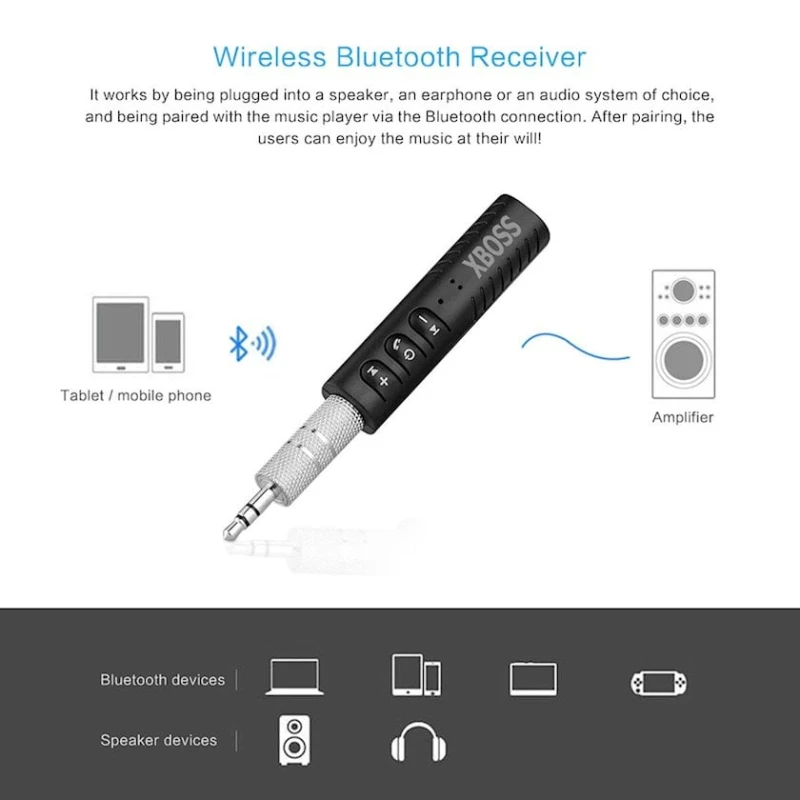 Wireless Bluetooth Receiver

It works by being plugged into a speaker, an earphone or an audio system of choice, and being paired with the music player via the Bluetooth connection. After pairing, the users can enjoy the music at their will!

XBOSS

Tablet / mobile phone

Amplifier

Bluetooth devices

Speaker devices