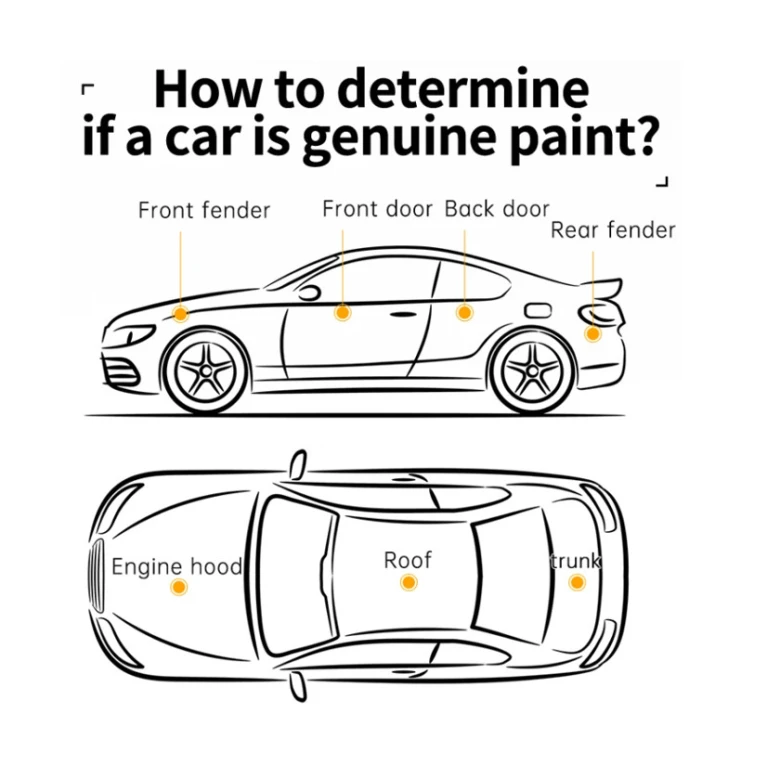 How to determine if a car is genuine paint?

Front fender
Front door
Back door
Rear fender

Engine hood
Roof
trunk