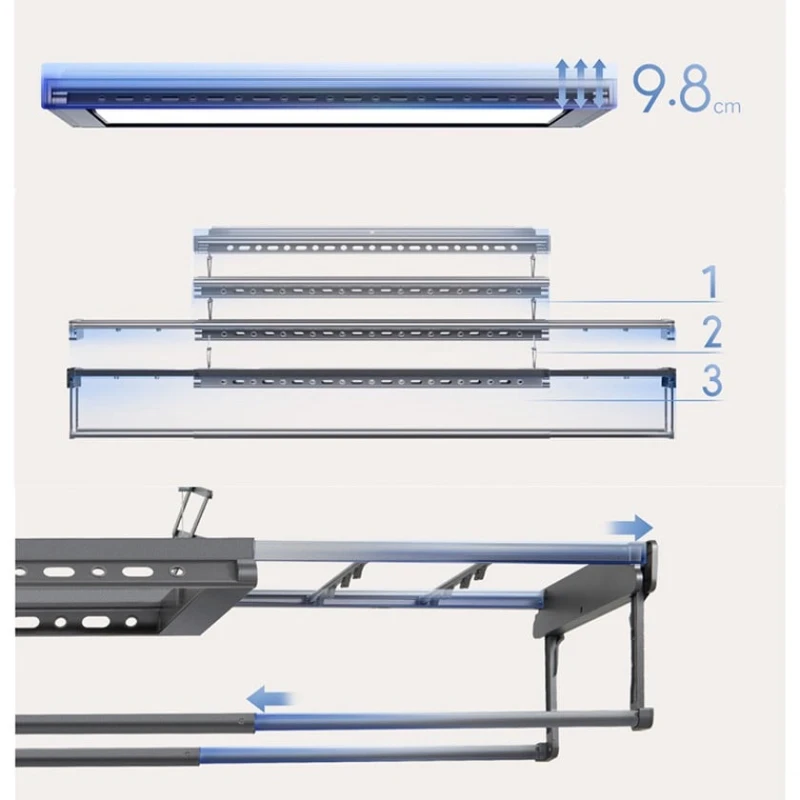 9.8cm

1
2
3