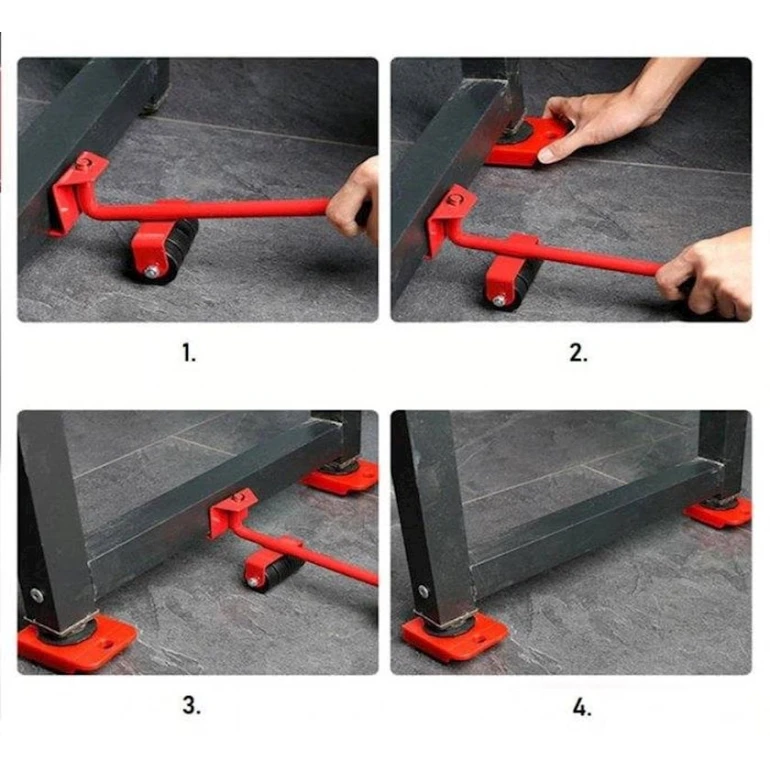 1.

2.

3.

4.