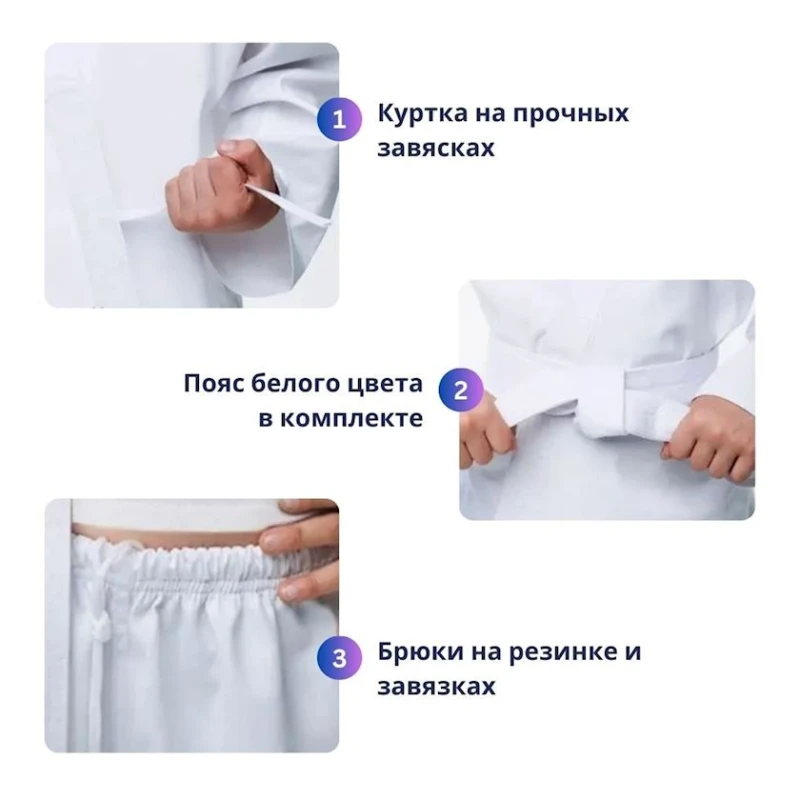 1 Куртка на прочных завясках

Пояс белого цвета в комплекте 2

3 Брюки на резинке и завязках