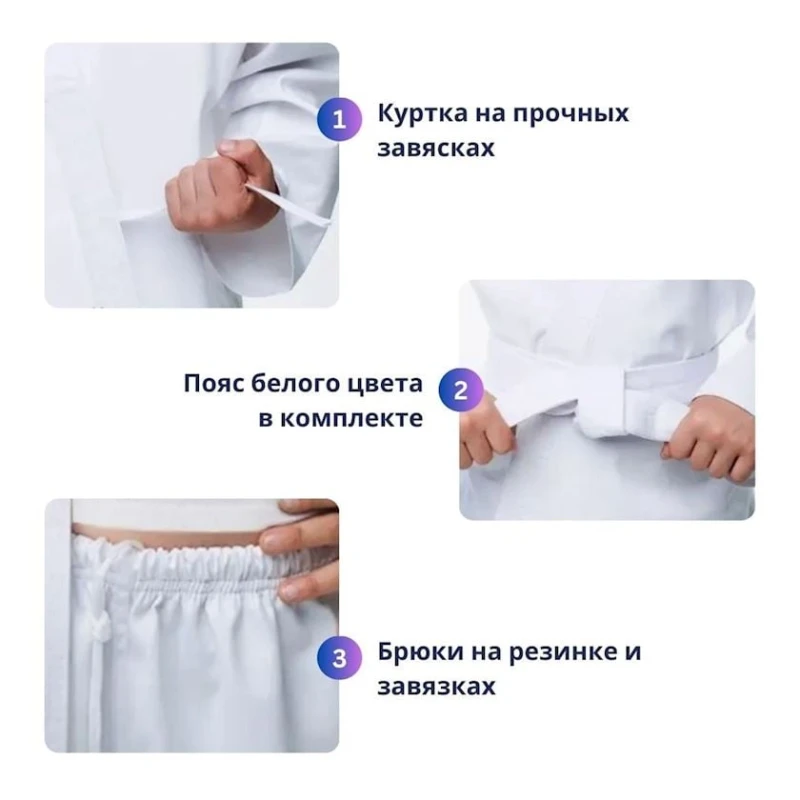 1 Куртка на прочных завясках

Пояс белого цвета в комплекте 2

3 Брюки на резинке и завязках