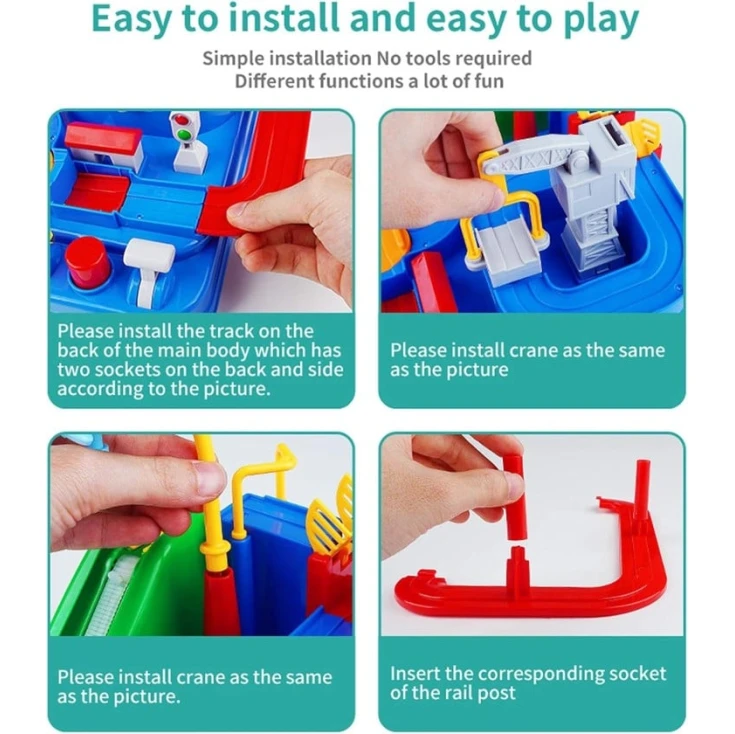 Easy to install and easy to play

Simple installation No tools required
Different functions a lot of fun

Please install the track on the back of the main body which has two sockets on the back and side according to the picture.

Please install crane as the same as the picture

Please install crane as the same as the picture.

Insert the corresponding socket of the rail post