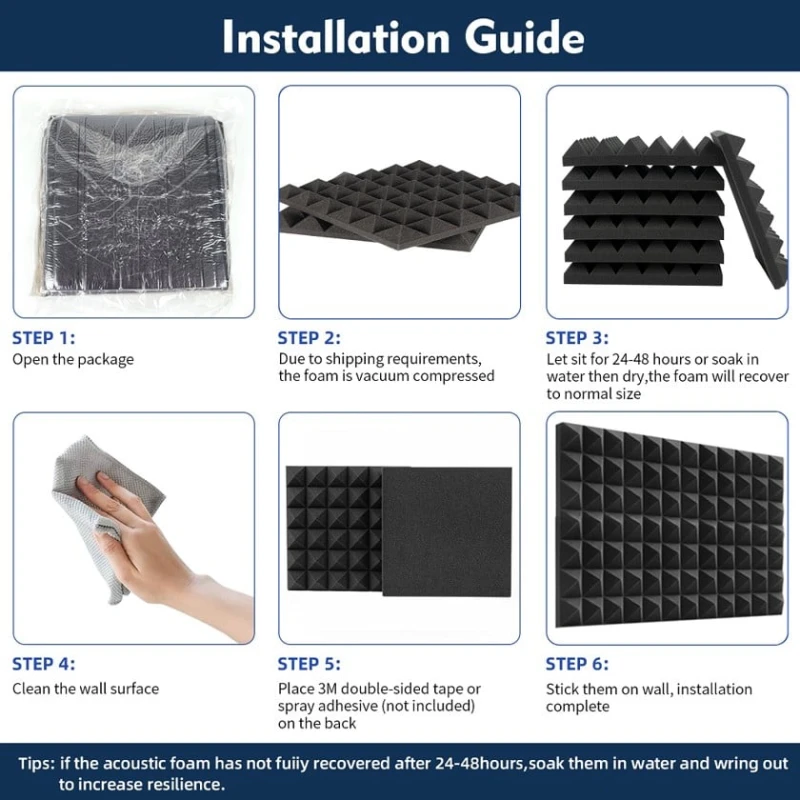 Installation Guide

STEP 1:
Open the package

STEP 2:
Due to shipping requirements, the foam is vacuum compressed

STEP 3:
Let sit for 24-48 hours or soak in water then dry,the foam will recover to normal size

STEP 4:
Clean the wall surface

STEP 5:
Place 3M double-sided tape or spray adhesive (not included) on the back

STEP 6:
Stick them on wall, installation complete

Tips: if the acoustic foam has not fuiiy recovered after 24-48hours,soak them in water and wring out to increase resilience.