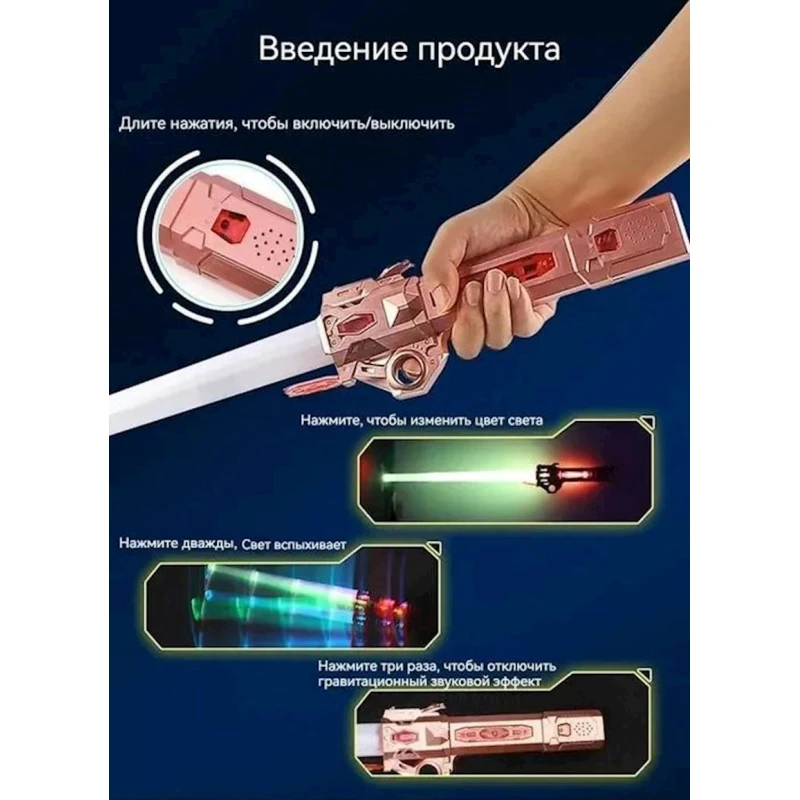 Введение продукта

Длите нажатия, чтобы включить/выключить

Нажмите, чтобы изменить цвет света

Нажмите дважды, Свет вспыхивает

Нажмите три раза, чтобы отключить гравитационный звуковой эффект