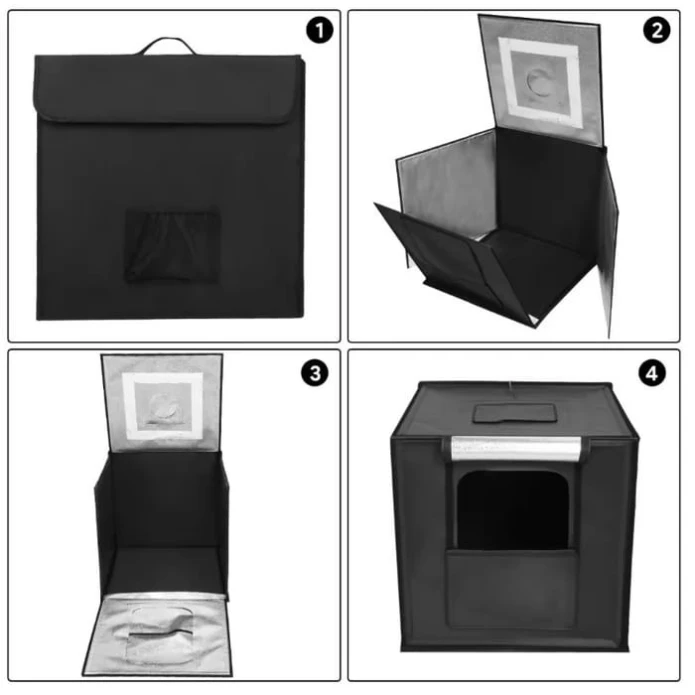 1

2

3

4