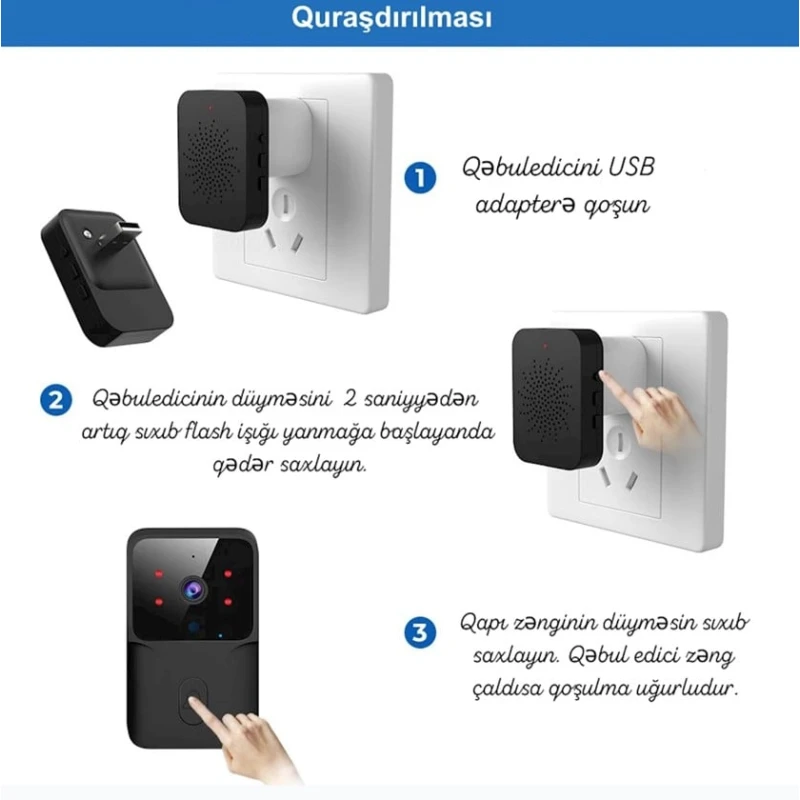 Quraşdırılması

1 Qəbuledicini USB adapterə qoşun

2 Qəbuledicinin düyməsini 2 saniyyədən artıq sıxıb flash işığı yanmağa başlayanda qədər saxlayın.

3 Qapı zənginin düyməsin sıxıb saxlayın. Qəbul edici zəng çaldısa qoşulma uğurludur.