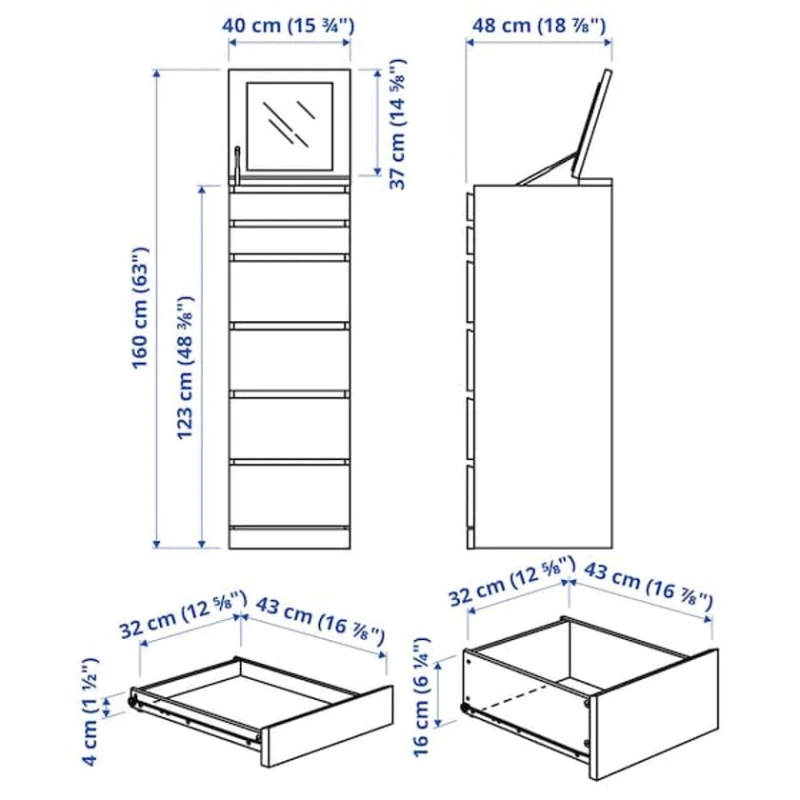 40 cm (15 ¾")

48 cm (18 ⅞")

37 cm (14 ⅝")

160 cm (63")

123 cm (48 ⅜")

32 cm (12 ⅝")

43 cm (16 ⅞")

4 cm (1 ½")

32 cm (12 ⅝")

43 cm (16 ⅞")

16 cm (6 ¼")