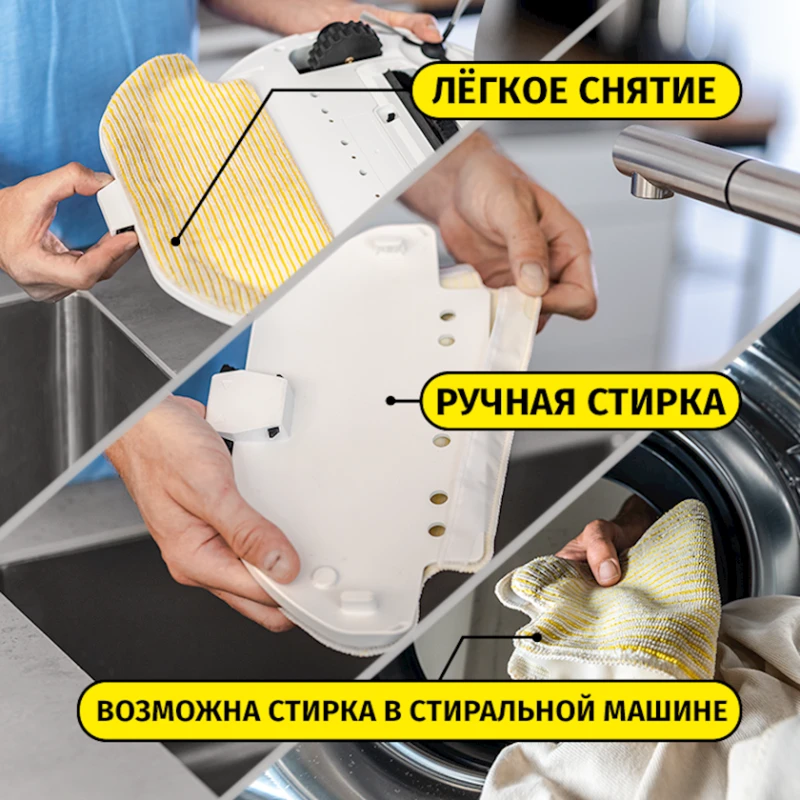 ЛЁГКОЕ СНЯТИЕ

РУЧНАЯ СТИРКА

ВОЗМОЖНА СТИРКА В СТИРАЛЬНОЙ МАШИНЕ