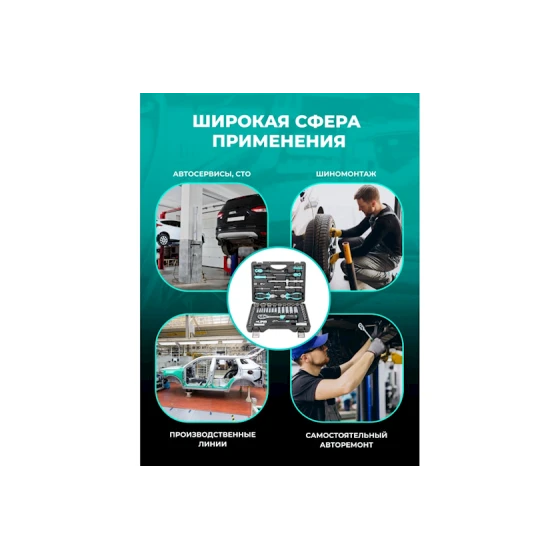 ШИРОКАЯ СФЕРА ПРИМЕНЕНИЯ

АВТОСЕРВИСЫ, СТО

ШИНОМОНТАЖ

ПРОИЗВОДСТВЕННЫЕ ЛИНИИ

САМОСТОЯТЕЛЬНЫЙ АВТОРЕМОНТ