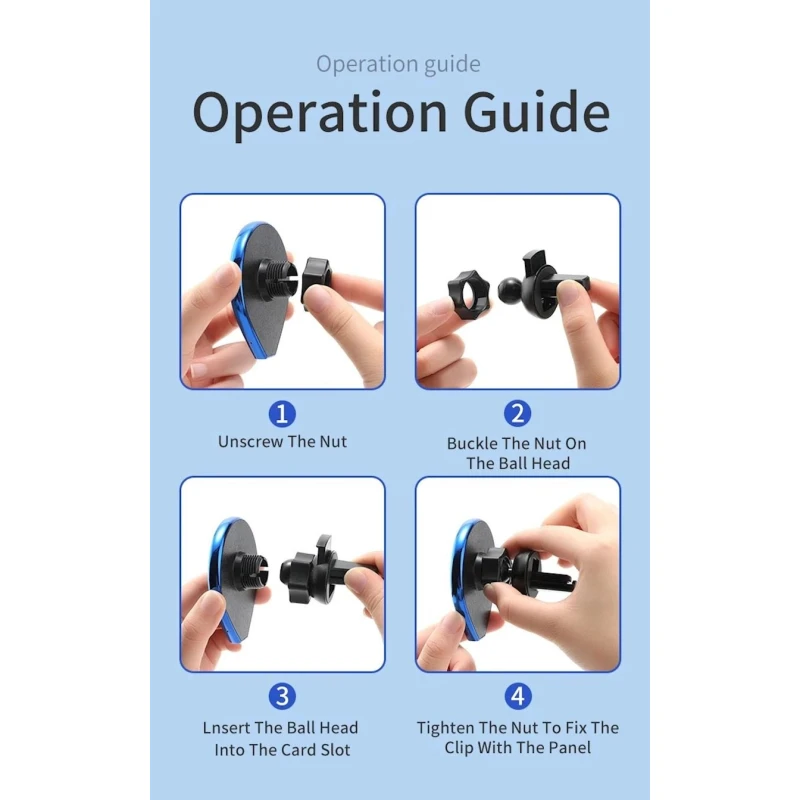 Operation guide

Operation Guide

1
Unscrew The Nut

2
Buckle The Nut On The Ball Head

3
Lnsert The Ball Head Into The Card Slot

4
Tighten The Nut To Fix The Clip With The Panel