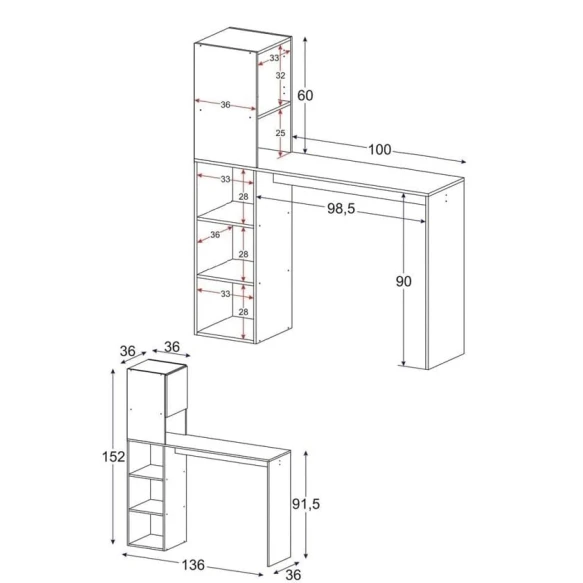 33
32
60
36
25
100
33
28
98,5
36
28
90
33
28
36
36
152
91,5
136
36