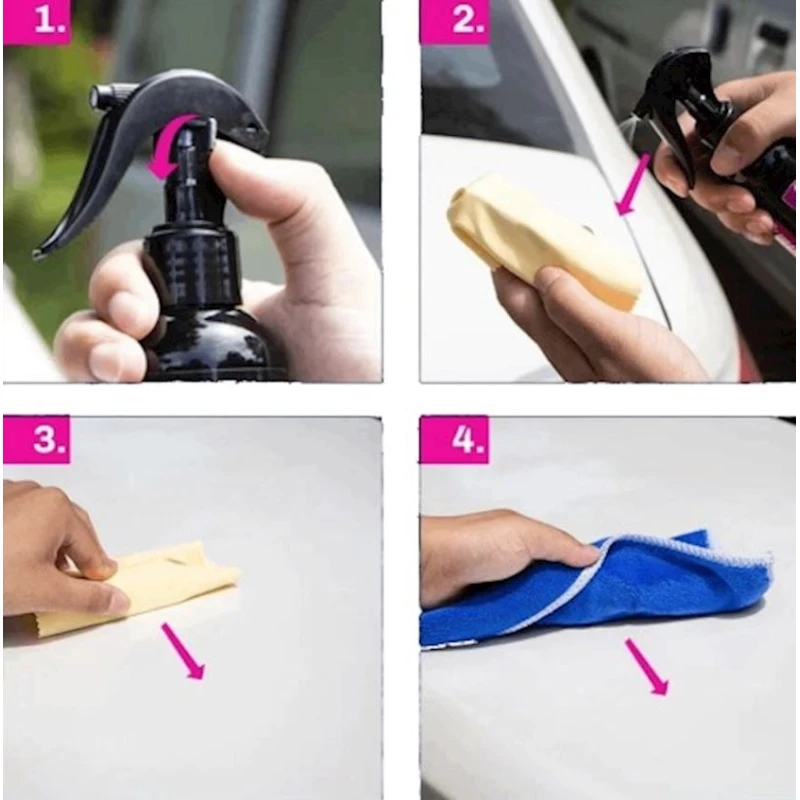 1.

2.

3.

4.