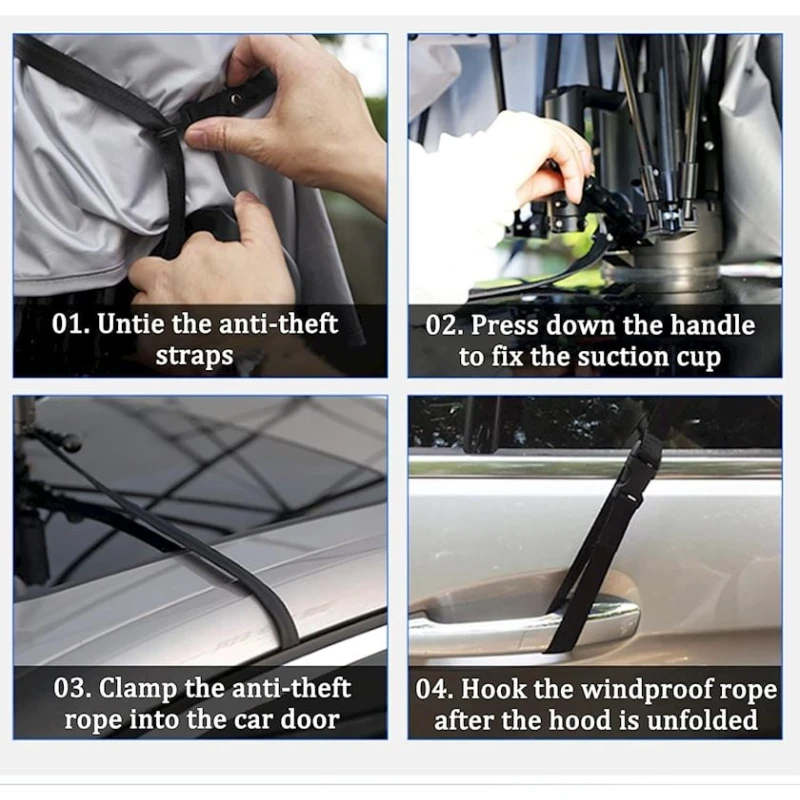 01. Untie the anti-theft straps

02. Press down the handle to fix the suction cup

03. Clamp the anti-theft rope into the car door

04. Hook the windproof rope after the hood is unfolded