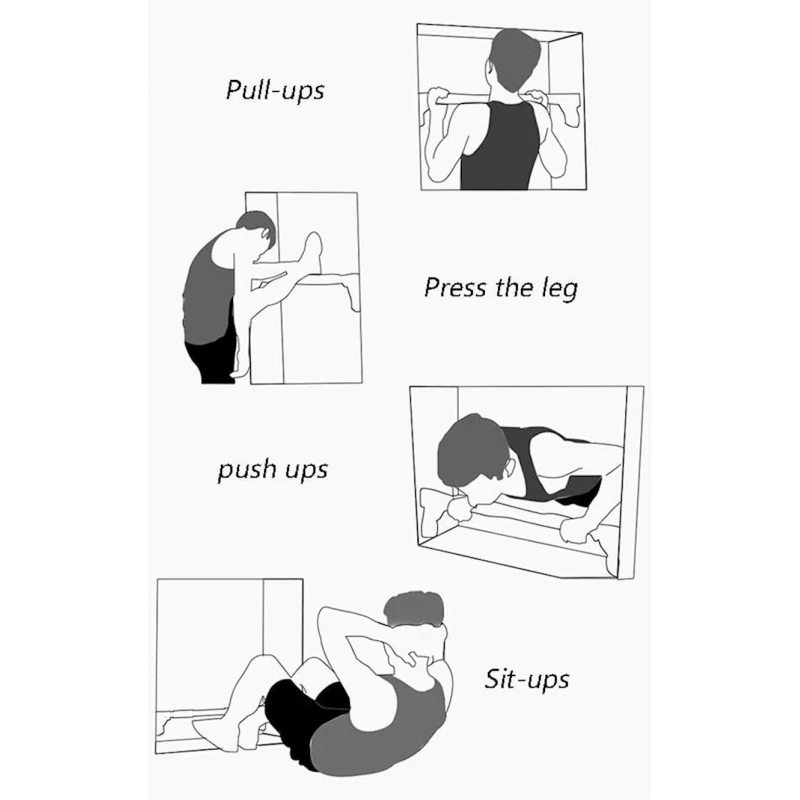 Pull-ups

Press the leg

push ups

Sit-ups