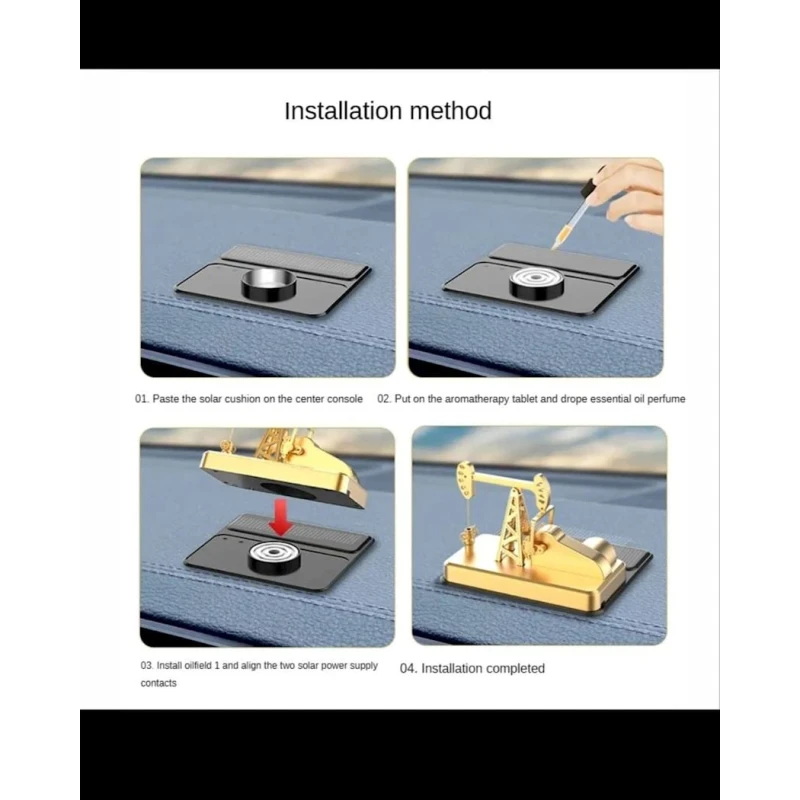 Installation method

01. Paste the solar cushion on the center console

02. Put on the aromatherapy tablet and drope essential oil perfume

03. Install oilfield 1 and align the two solar power supply contacts

04. Installation completed