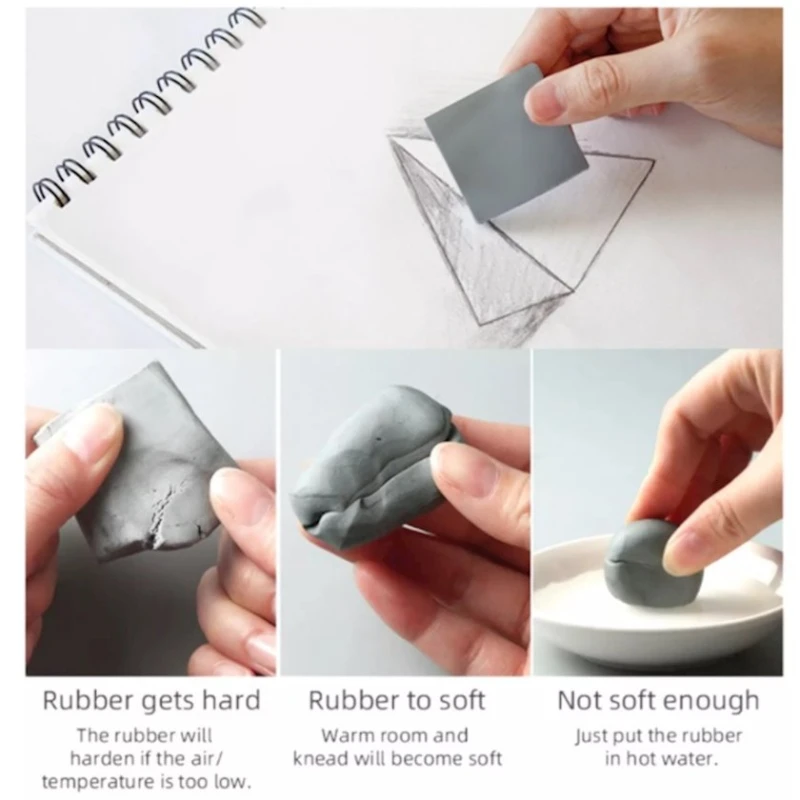 Rubber gets hard

The rubber will harden if the air/ temperature is too low.

Rubber to soft

Warm room and knead will become soft

Not soft enough

Just put the rubber in hot water.