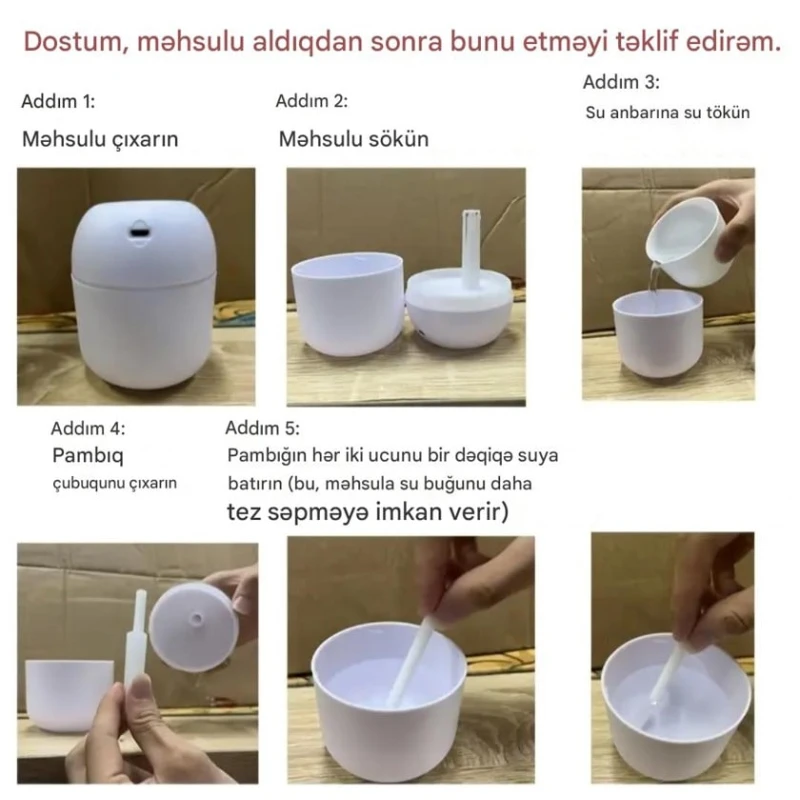 Dostum, məhsulu aldıqdan sonra bunu etməyi təklif edirəm.

Addım 1:
Məhsulu çıxarın

Addım 2:
Məhsulu sökün

Addım 3:
Su anbarına su tökün

Addım 4:
Pambıq çubuqunu çıxarın

Addım 5:
Pambığın hər iki ucunu bir dəqiqə suya batırın (bu, məhsula su buğunu daha tez səpməyə imkan verir)